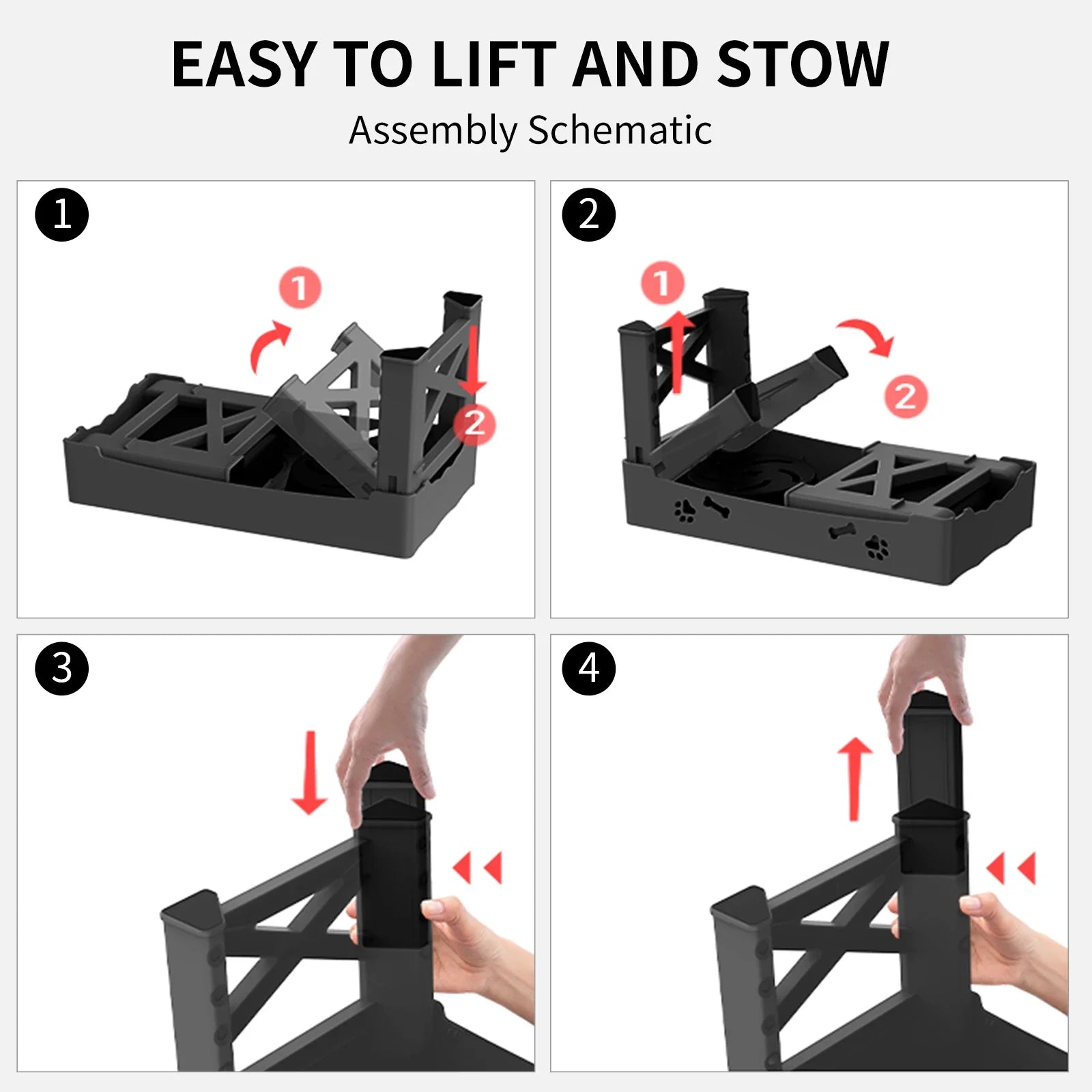 EASY TO LIFT AND STOW
Assembly Schematic

1
1
2

2
1
2

3

4