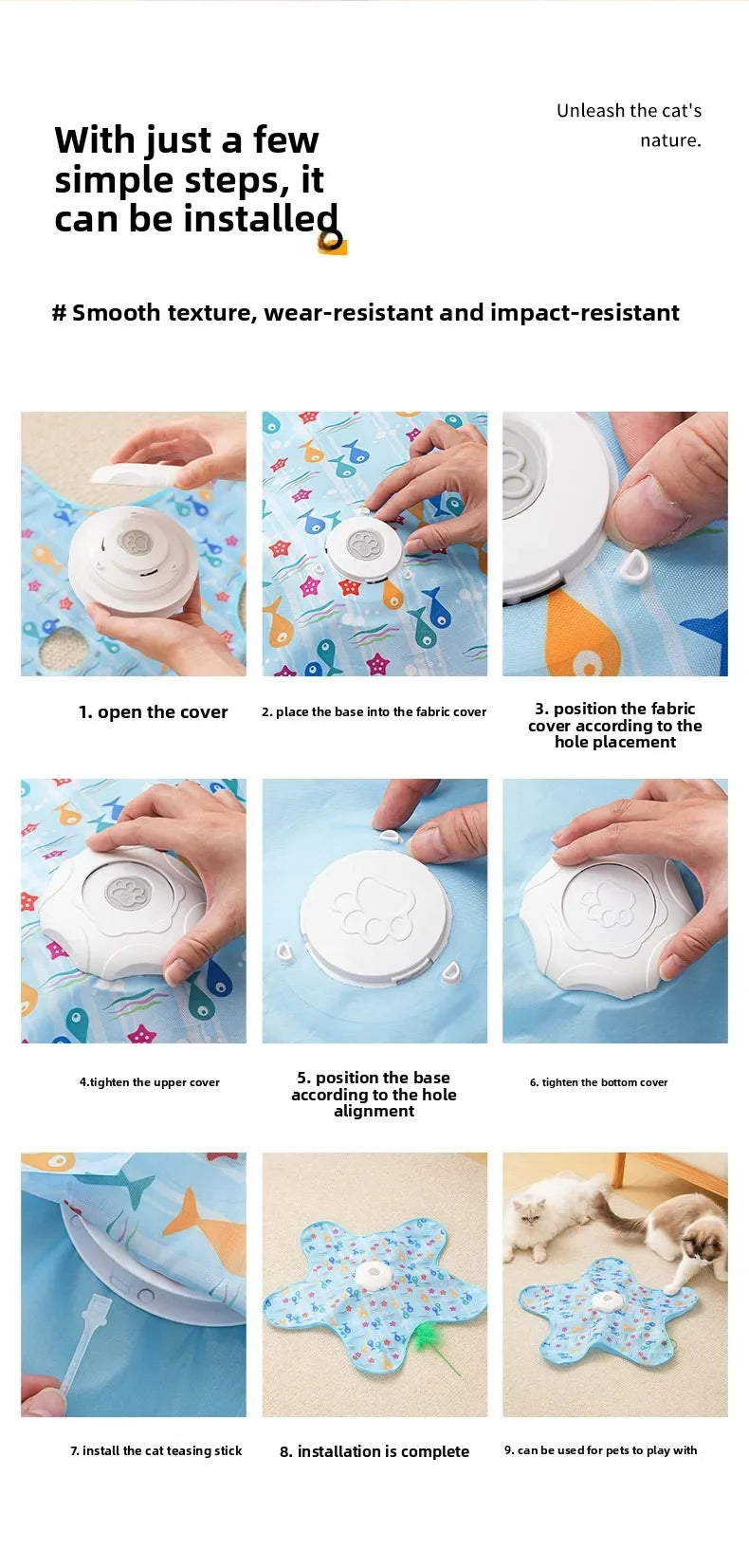 With just a few simple steps, it can be installed

Unleash the cat's nature.

# Smooth texture, wear-resistant and impact-resistant

1. open the cover

2. place the base into the fabric cover

3. position the fabric cover according to the hole placement

4.tighten the upper cover

5. position the base according to the hole alignment

6. tighten the bottom cover

7. install the cat teasing stick

8. installation is complete

9. can be used for pets to play with