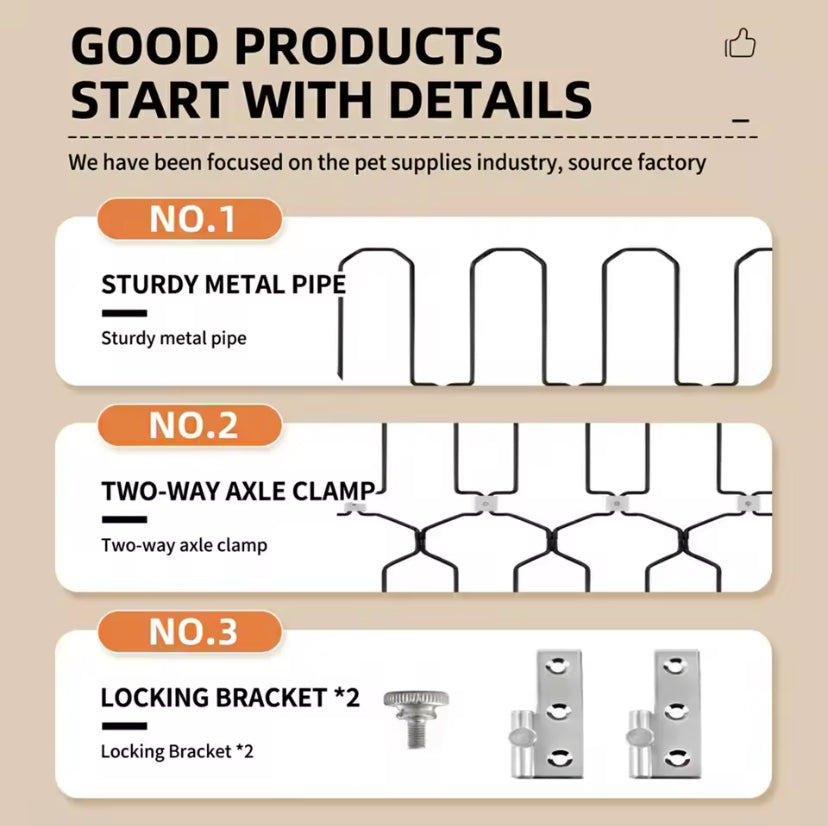 GOOD PRODUCTS
START WITH DETAILS

We have been focused on the pet supplies industry, source factory

NO.1

STURDY METAL PIPE

Sturdy metal pipe

NO.2

TWO-WAY AXLE CLAMP

Two-way axle clamp

NO.3

LOCKING BRACKET *2

Locking Bracket *2